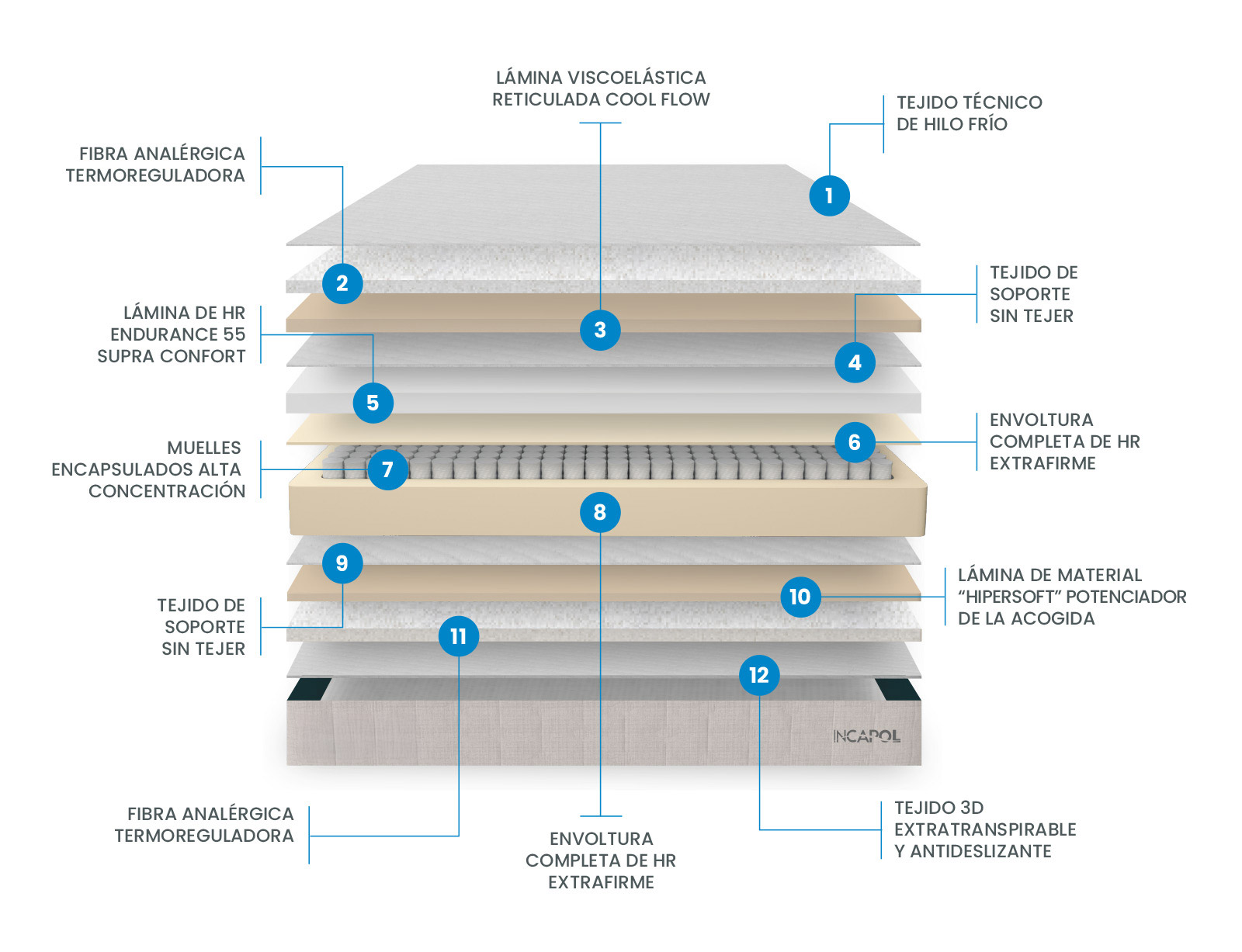 LÁMINA VISCOELÁSTICA
RETICULADA COOL FLOW

TEJIDO TÉCNICO
DE HILO FRÍO

FIBRA ANALÉRGICA
TERMOREGULADORA

1

2

3

TEJIDO DE
SOPORTE
SIN TEJER

LÁMINA DE HR
ENDURANCE 55
SUPRA CONFORT

4

5

ENVOLTURA
COMPLETA DE HR
EXTRAFIRME

6

MUELLES
ENCAPSULADOS ALTA
CONCENTRACIÓN

7

8

9

LÁMINA DE MATERIAL
"HIPERSOFT" POTENCIADOR
DE LA ACOGIDA

10

TEJIDO DE
SOPORTE
SIN TEJER

11

12

INCAPOL

FIBRA ANALÉRGICA
TERMOREGULADORA

ENVOLTURA
COMPLETA DE HR
EXTRAFIRME

TEJIDO 3D
EXTRATRANSPIRABLE
Y ANTIDESLIZANTE